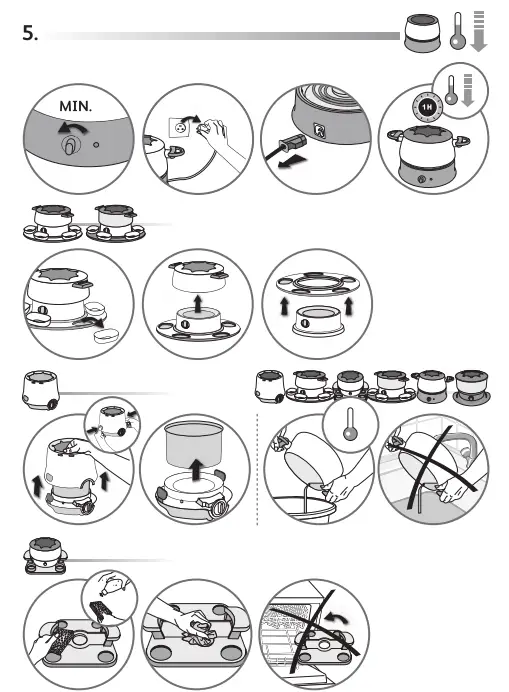 5.

MIN.

1H