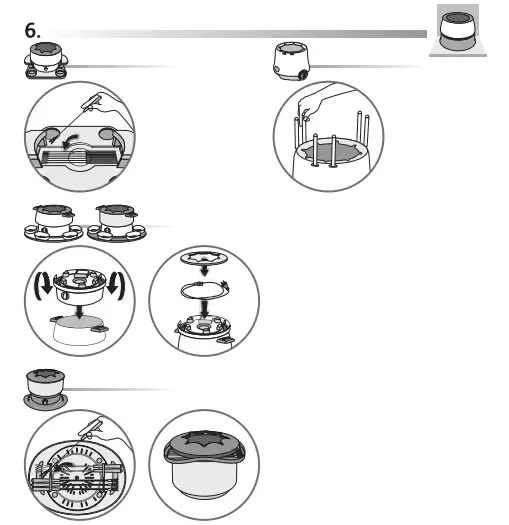 6.