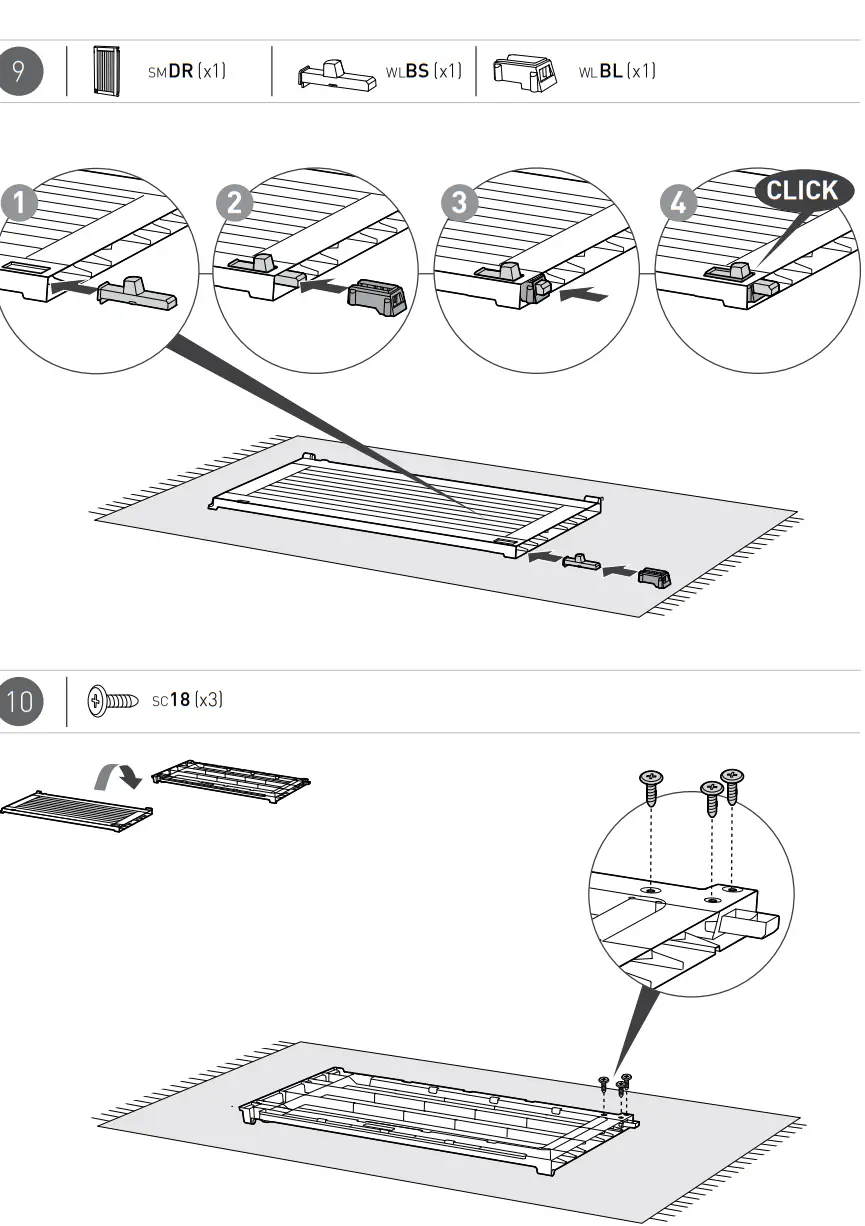 9

SMDR (x1)

WLBS (x1)

WLBL (x1)

1

2

3

4

CLICK

10

SC18 (x3)