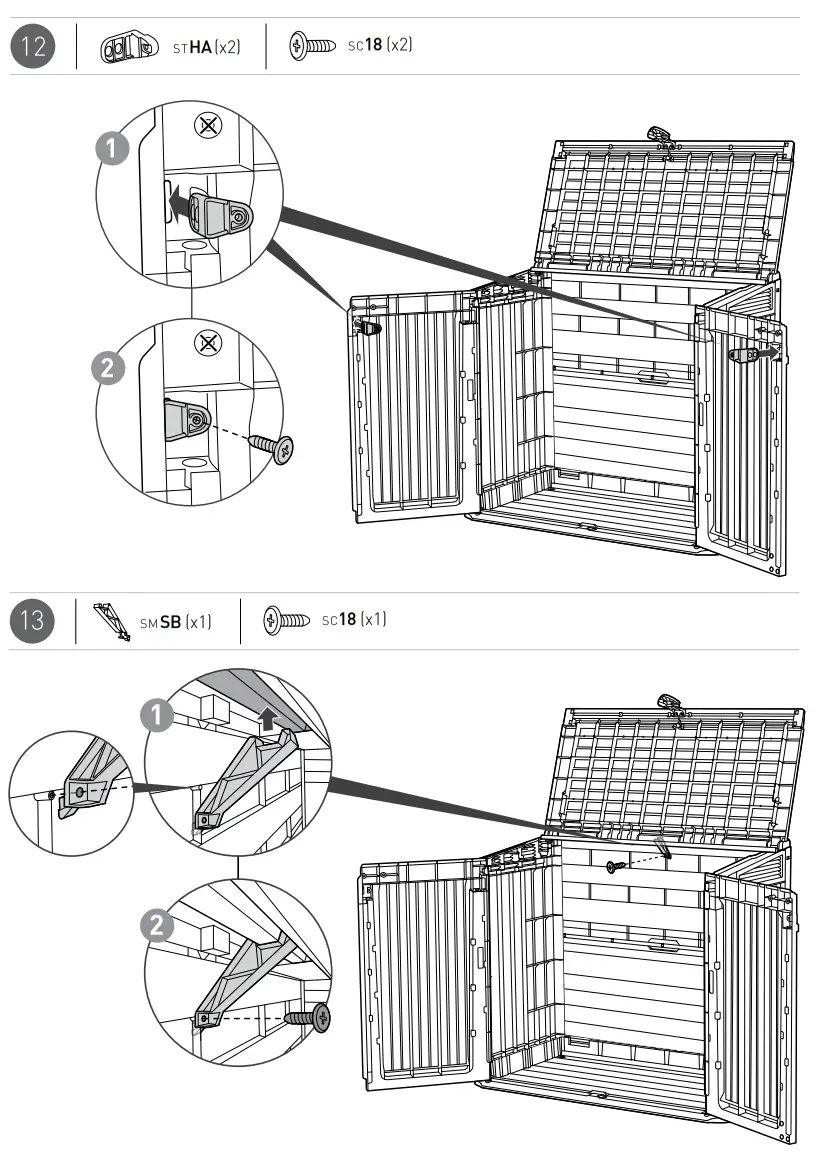 12

STHA (x2)

SC18 (x2)

1

2

13

SMSB (x1)

SC18 (x1)

1

2