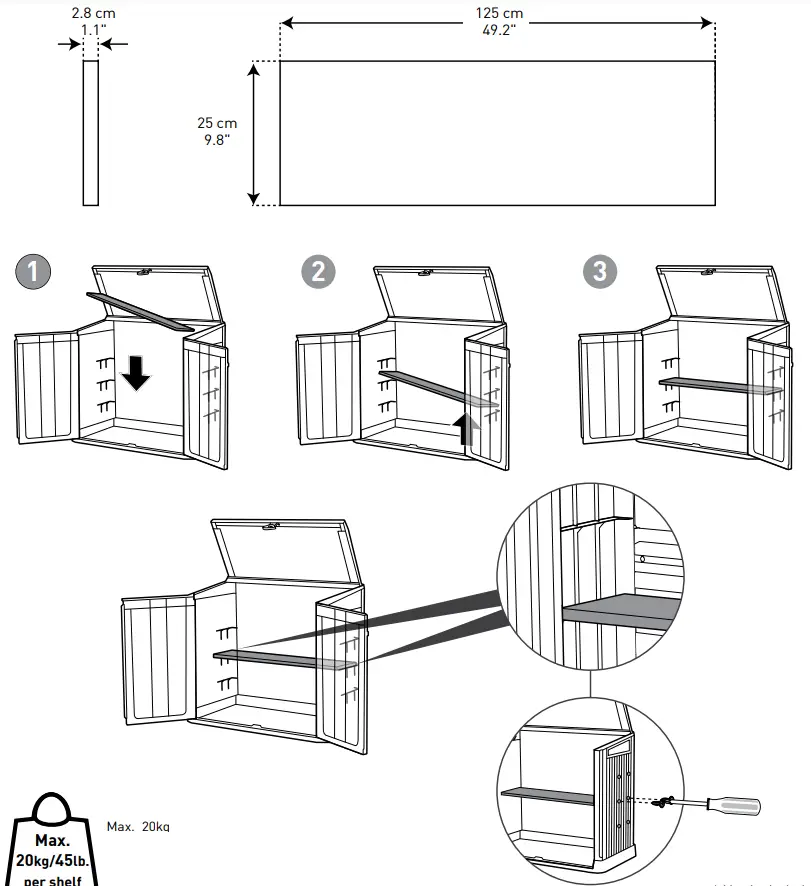 2.8 cm
1.1"

125 cm
49.2"

25 cm
9.8"

1

2

3

Max.
20kg/45lb.
per shelf

Max. 20kg