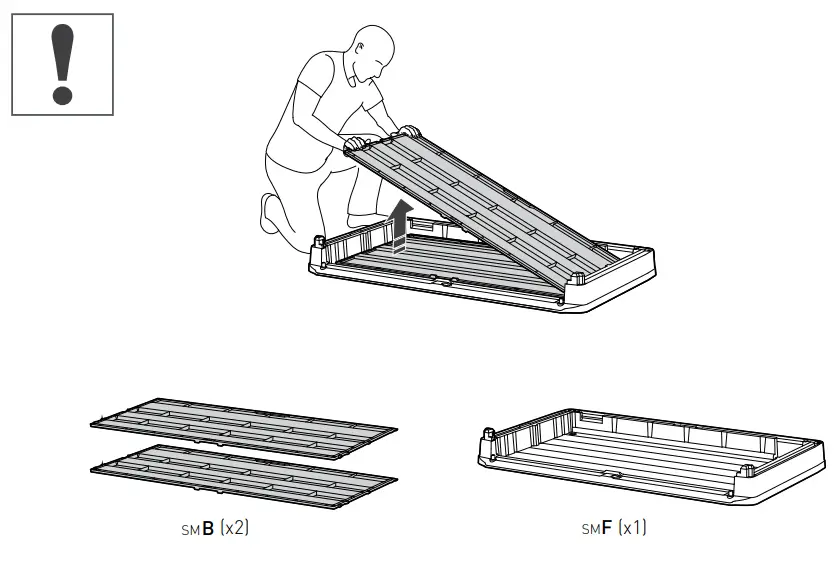 !

SMB (x2)

SMF (x1)