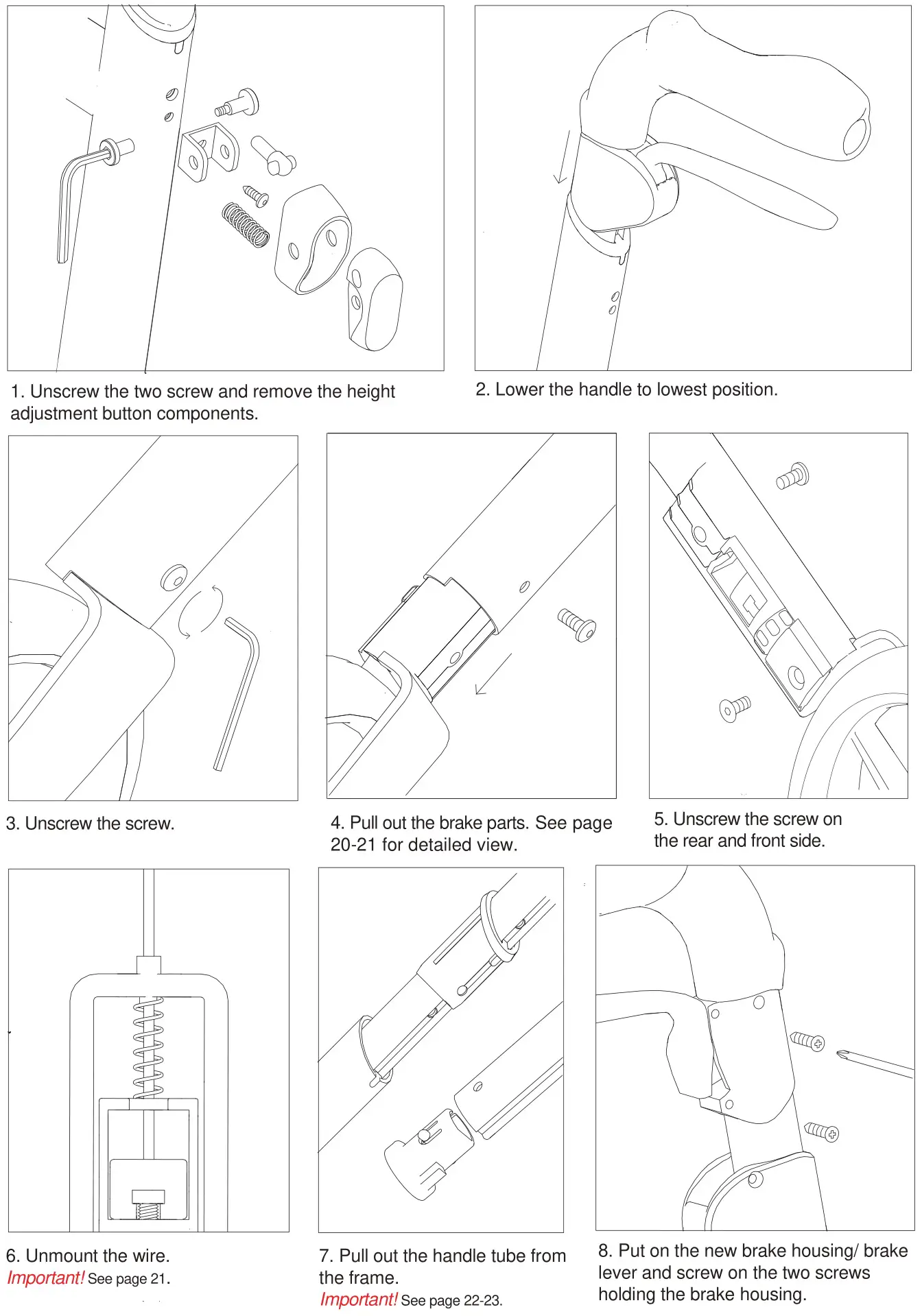 1. Unscrew the two screw and remove the height adjustment button components.

2. Lower the handle to lowest position.

3. Unscrew the screw.

4. Pull out the brake parts. See page 20-21 for detailed view.

5. Unscrew the screw on the rear and front side.

6. Unmount the wire.
Important! See page 21.

7. Pull out the handle tube from the frame.
Important! See page 22-23.

8. Put on the new brake housing/ brake lever and screw on the two screws holding the brake housing.