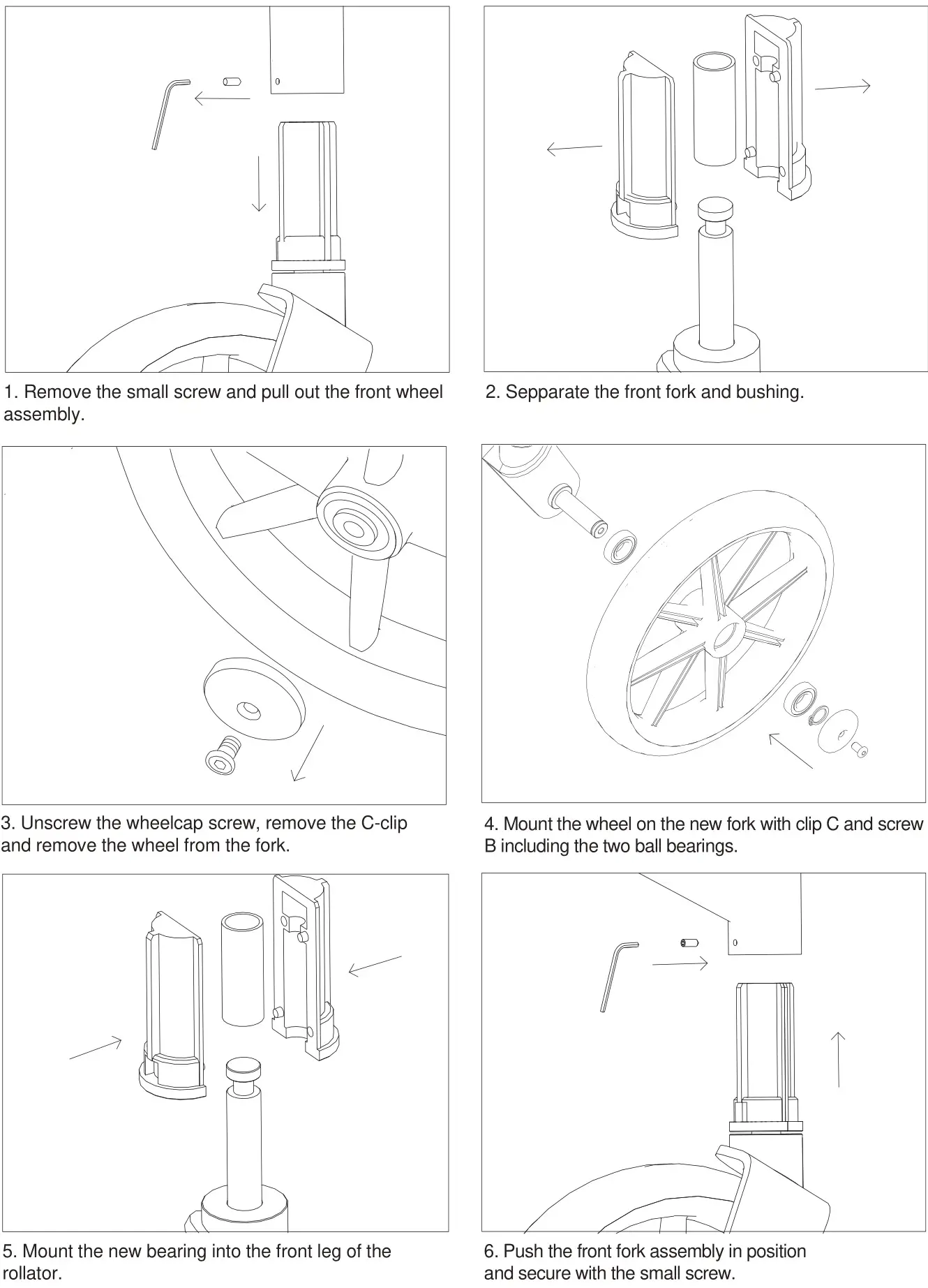 1. Remove the small screw and pull out the front wheel assembly.

2. Sepparate the front fork and bushing.

3. Unscrew the wheelcap screw, remove the C-clip and remove the wheel from the fork.

4. Mount the wheel on the new fork with clip C and screw B including the two ball bearings.

5. Mount the new bearing into the front leg of the rollator.

6. Push the front fork assembly in position and secure with the small screw.