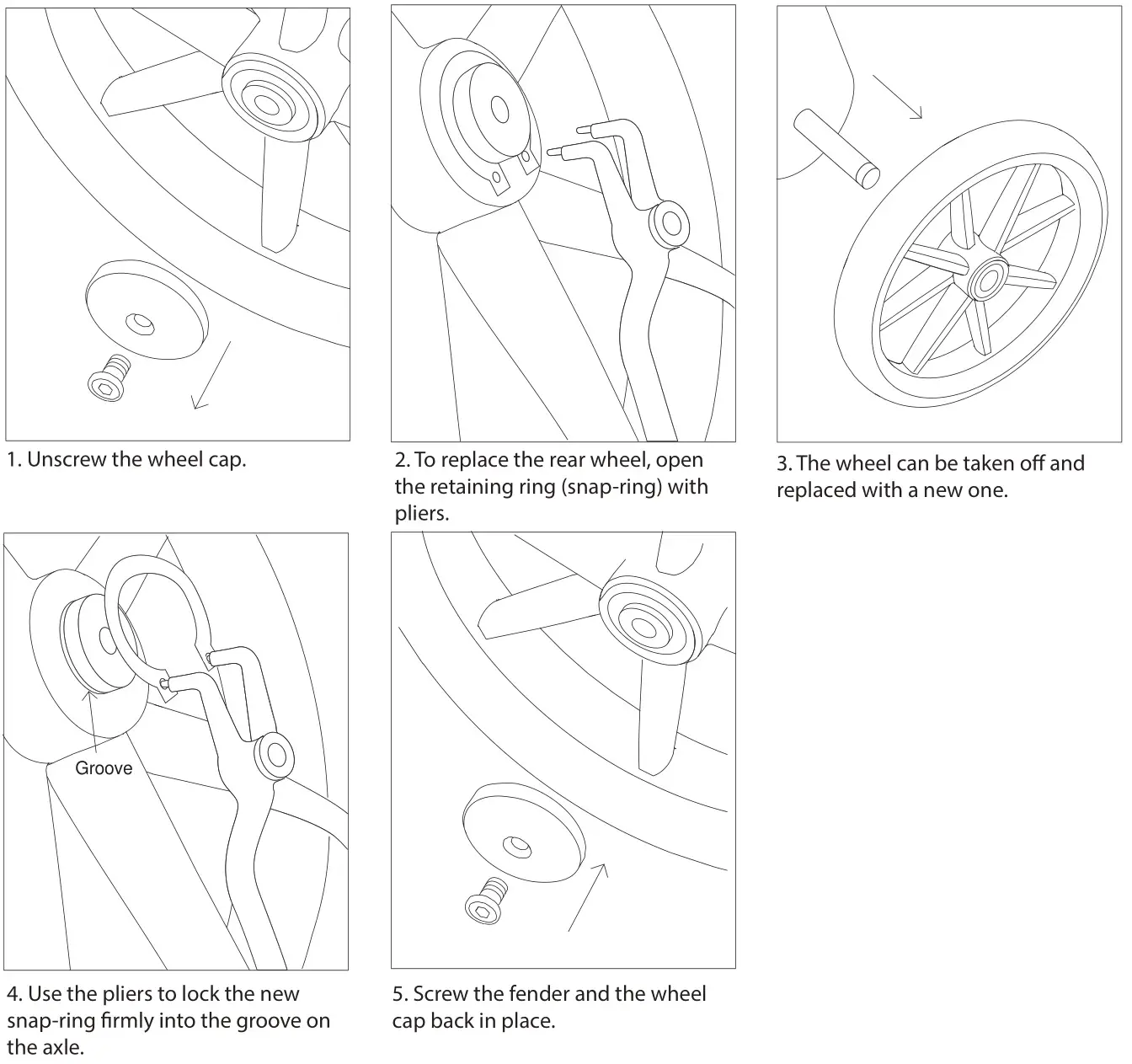 1. Unscrew the wheel cap.

2. To replace the rear wheel, open the retaining ring (snap-ring) with pliers.

3. The wheel can be taken off and replaced with a new one.

Groove

4. Use the pliers to lock the new snap-ring firmly into the groove on the axle.

5. Screw the fender and the wheel cap back in place.