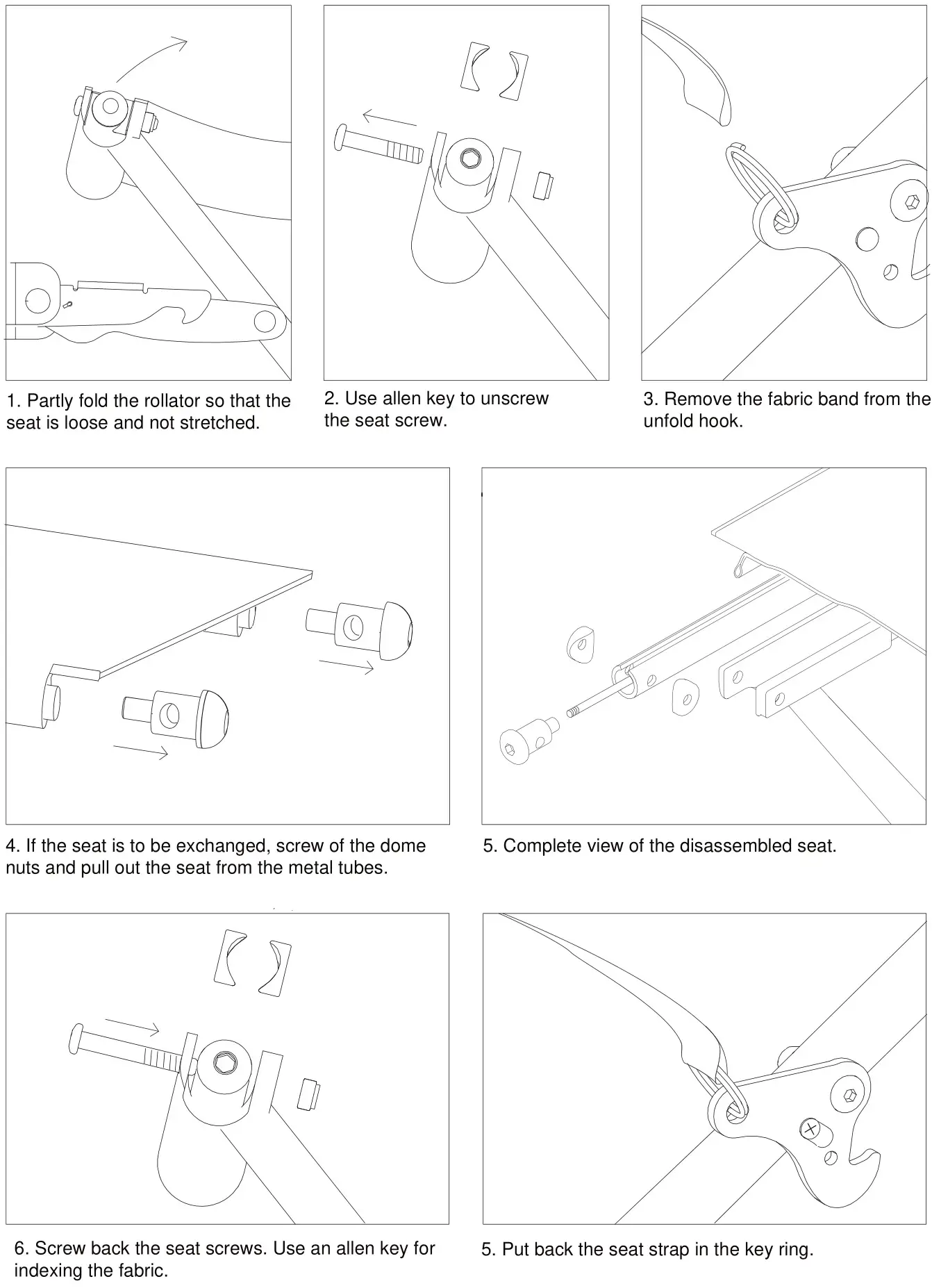 1. Partly fold the rollator so that the seat is loose and not stretched.

2. Use allen key to unscrew the seat screw.

3. Remove the fabric band from the unfold hook.

4. If the seat is to be exchanged, screw of the dome nuts and pull out the seat from the metal tubes.

5. Complete view of the disassembled seat.

6. Screw back the seat screws. Use an allen key for indexing the fabric.

5. Put back the seat strap in the key ring.