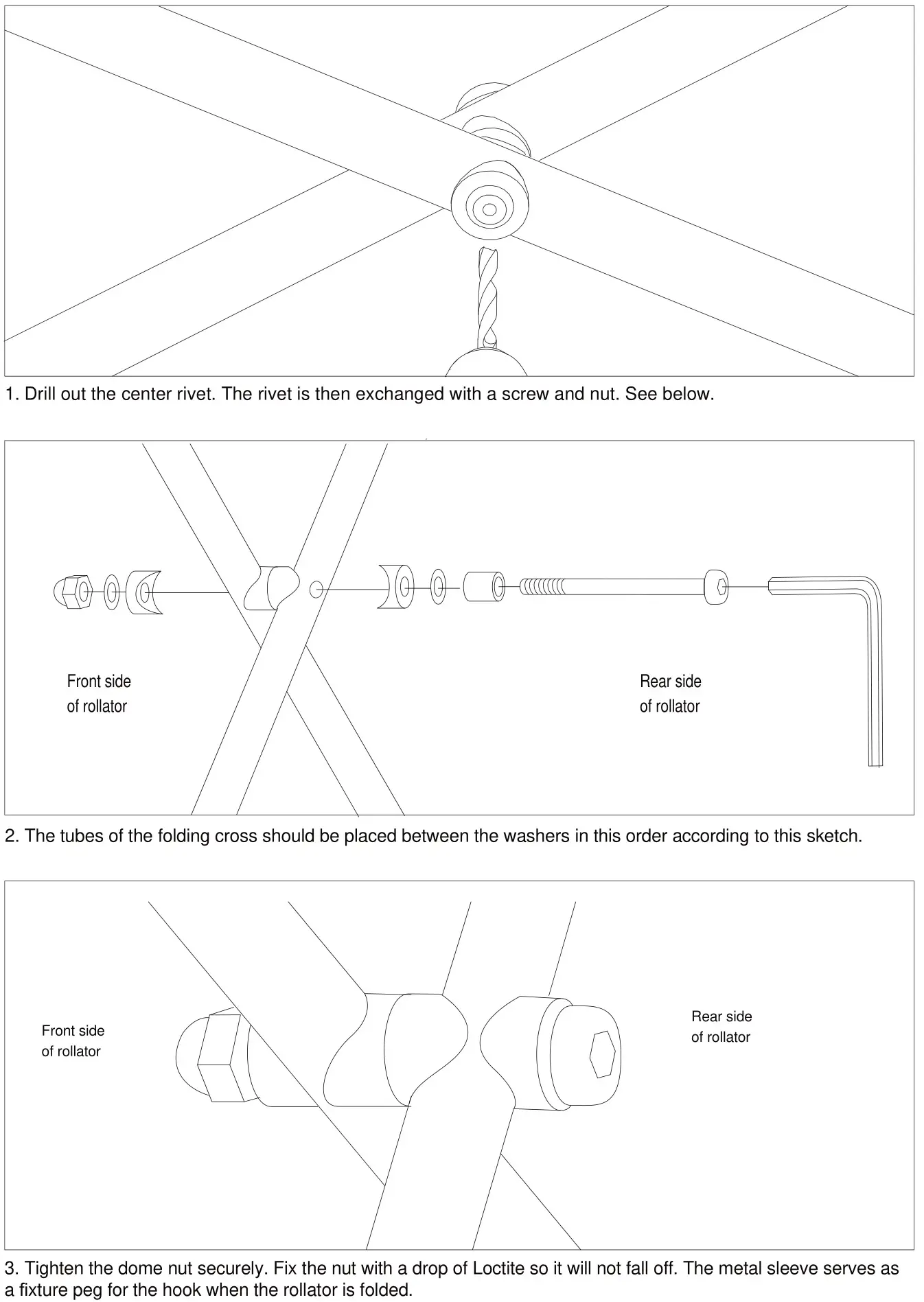 1. Drill out the center rivet. The rivet is then exchanged with a screw and nut. See below.

Front side of rollator

Rear side of rollator

2. The tubes of the folding cross should be placed between the washers in this order according to this sketch.

Front side of rollator

Rear side of rollator

3. Tighten the dome nut securely. Fix the nut with a drop of Loctite so it will not fall off. The metal sleeve serves as a fixture peg for the hook when the rollator is folded.