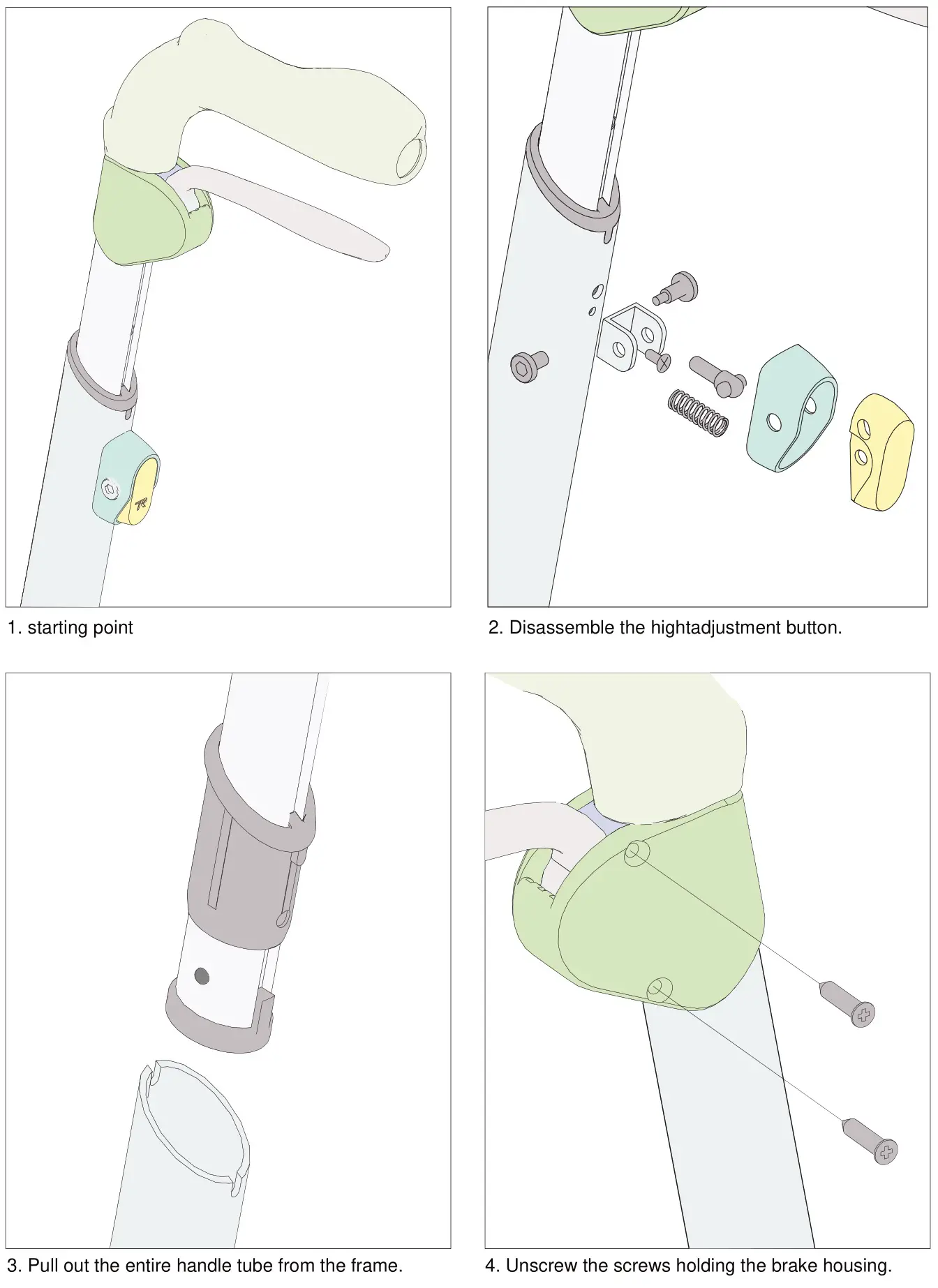 1. starting point

2. Disassemble the hightadjustment button.

3. Pull out the entire handle tube from the frame.

4. Unscrew the screws holding the brake housing.