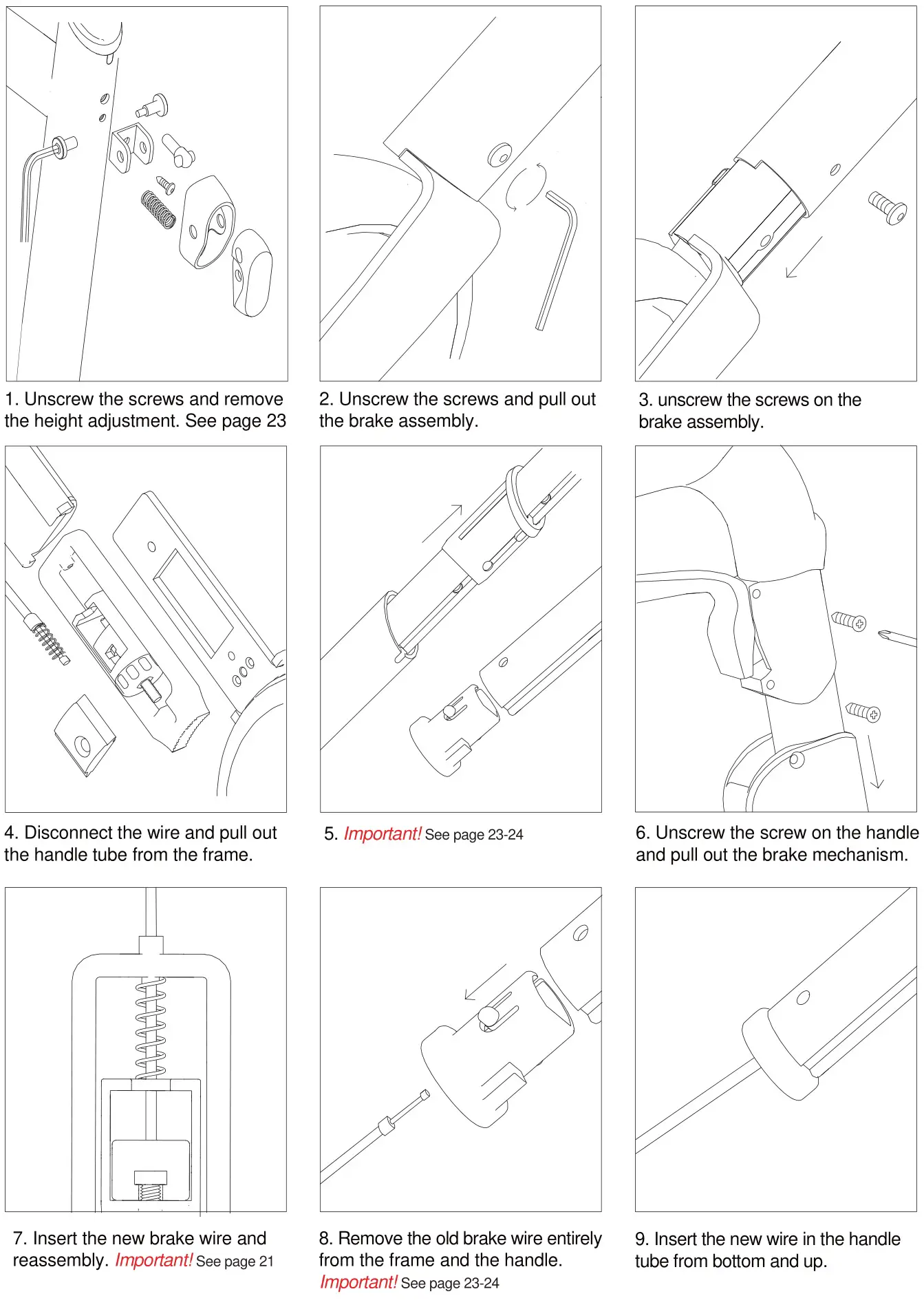 1. Unscrew the screws and remove the height adjustment. See page 23

2. Unscrew the screws and pull out the brake assembly.

3. unscrew the screws on the brake assembly.

4. Disconnect the wire and pull out the handle tube from the frame.

5. Important! See page 23-24

6. Unscrew the screw on the handle and pull out the brake mechanism.

7. Insert the new brake wire and reassembly. Important! See page 21

8. Remove the old brake wire entirely from the frame and the handle. Important! See page 23-24

9. Insert the new wire in the handle tube from bottom and up.