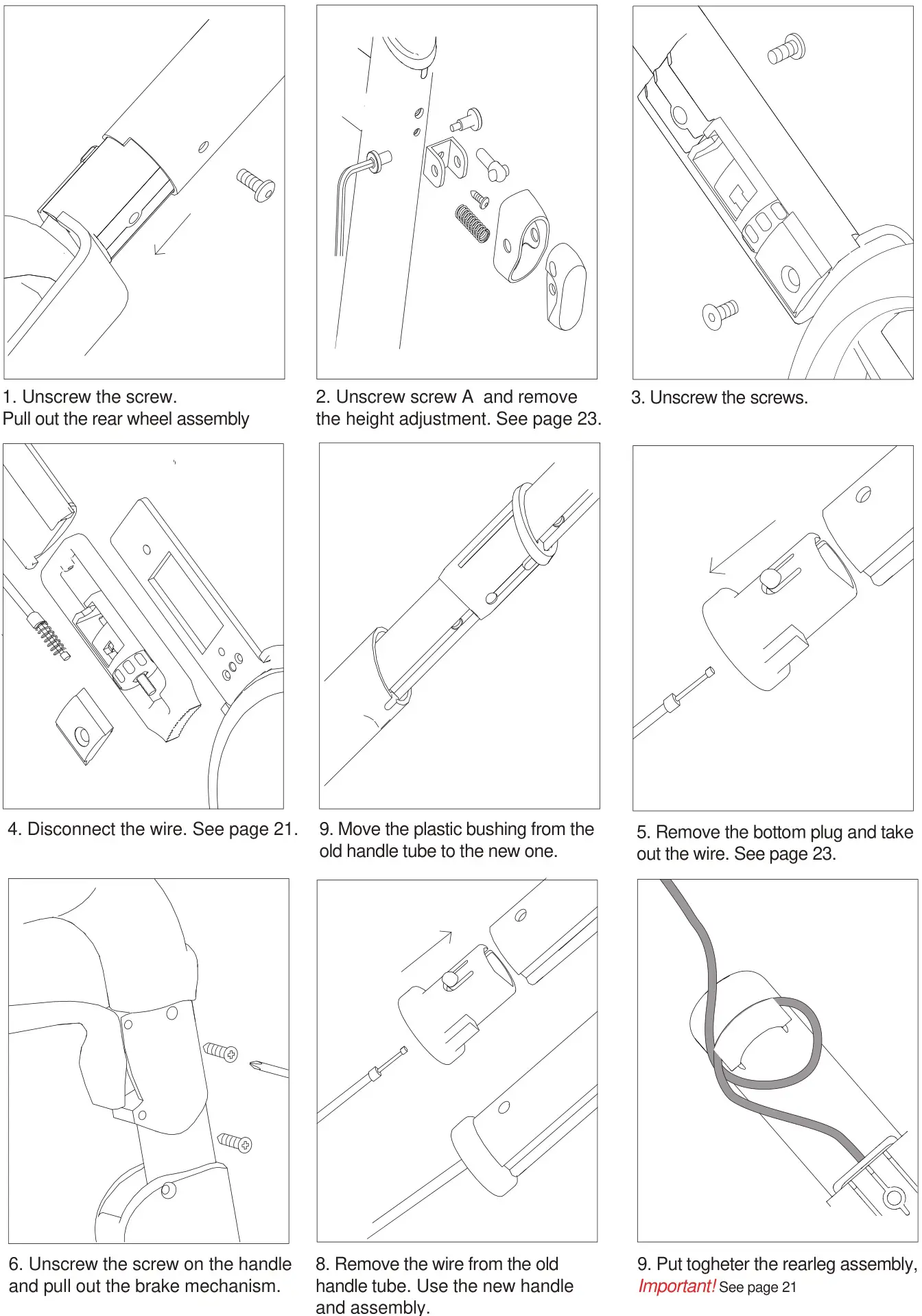 1. Unscrew the screw.
Pull out the rear wheel assembly

2. Unscrew screw A and remove the height adjustment. See page 23.

3. Unscrew the screws.

4. Disconnect the wire. See page 21.

9. Move the plastic bushing from the old handle tube to the new one.

5. Remove the bottom plug and take out the wire. See page 23.

6. Unscrew the screw on the handle and pull out the brake mechanism.

8. Remove the wire from the old handle tube. Use the new handle and assembly.

9. Put togheter the rearleg assembly, Important! See page 21