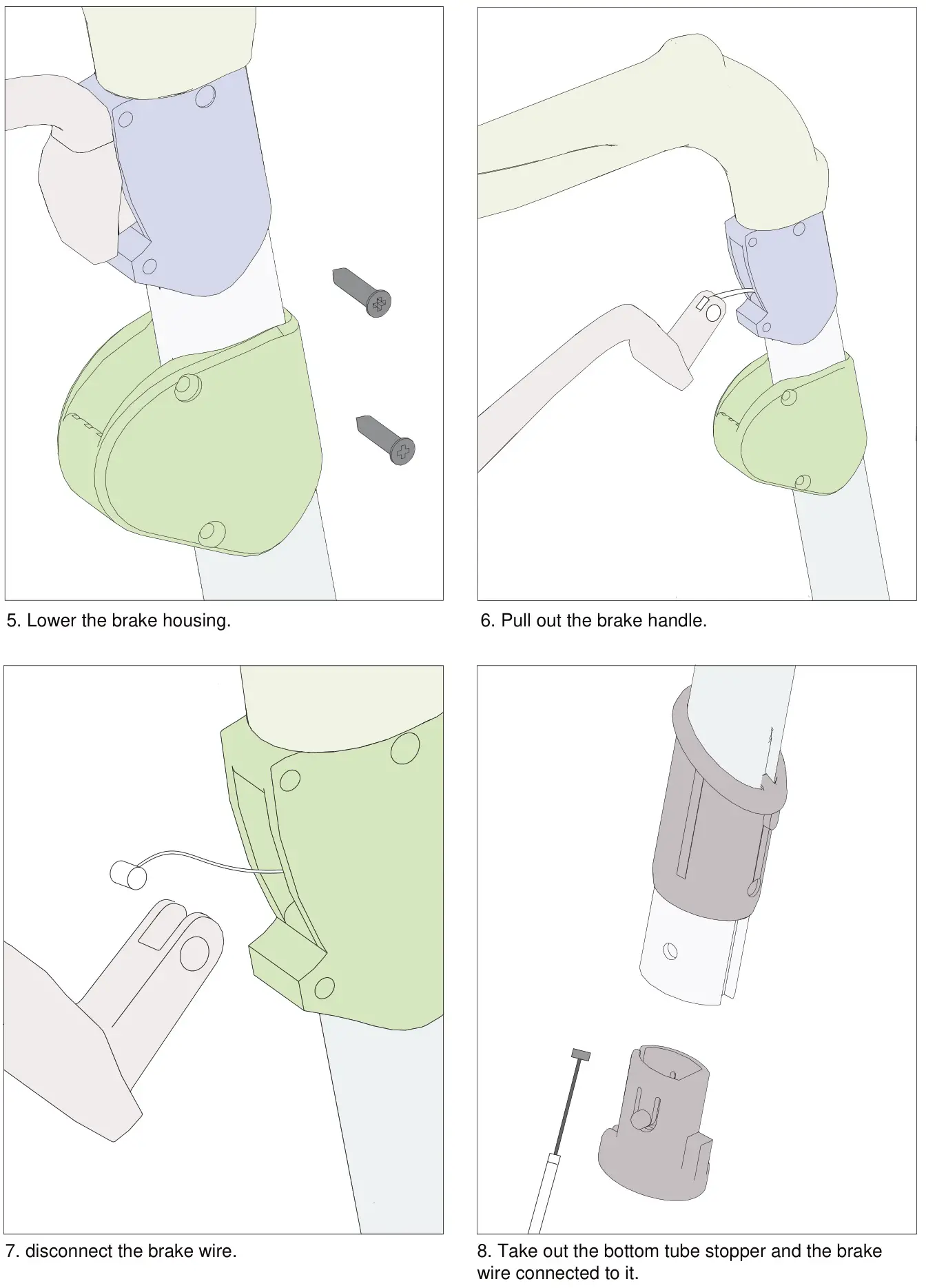 5. Lower the brake housing.

6. Pull out the brake handle.

7. disconnect the brake wire.

8. Take out the bottom tube stopper and the brake wire connected to it.