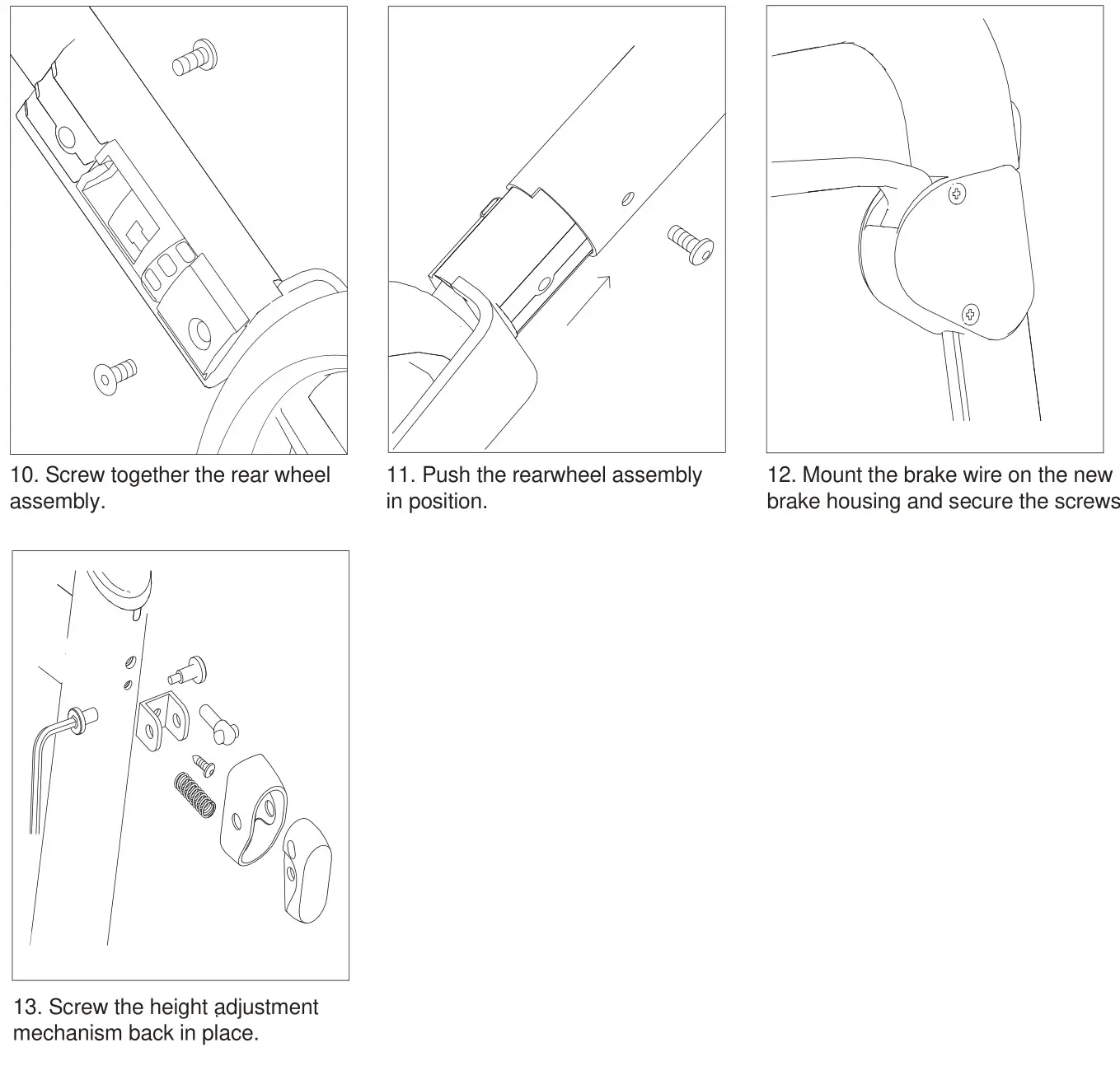 10. Screw together the rear wheel assembly.

11. Push the rearwheel assembly in position.

12. Mount the brake wire on the new brake housing and secure the screws

13. Screw the height adjustment mechanism back in place.