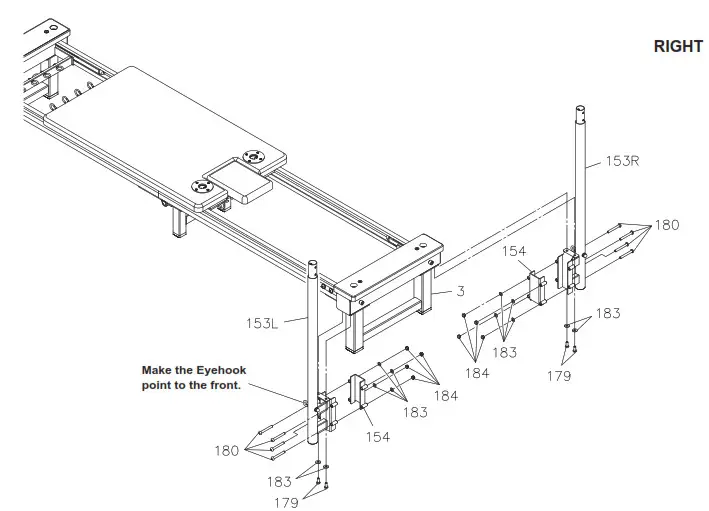 RIGHT

153R

180

154

3

183

153L

183

184

179

Make the Eyehook point to the front.

184

183

154

180

183

179