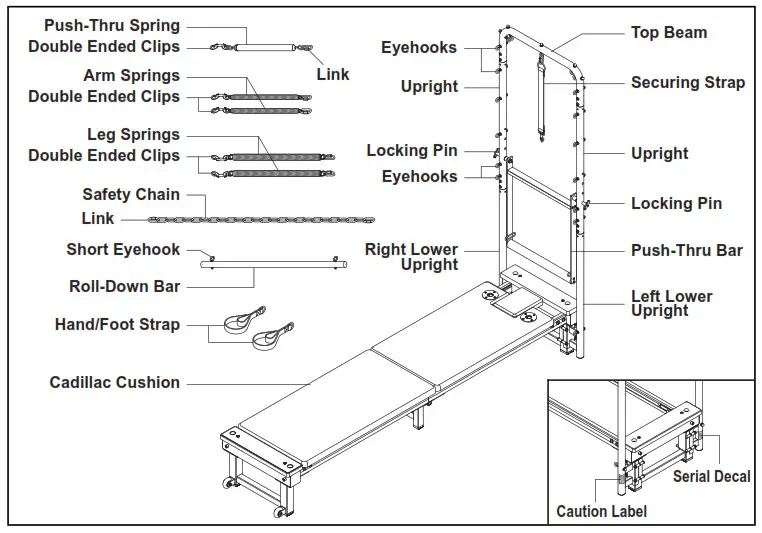 Push-Thru Spring
Double Ended Clips
Link
Arm Springs
Double Ended Clips
Leg Springs
Double Ended Clips
Safety Chain
Link
Short Eyehook
Roll-Down Bar
Hand/Foot Strap
Cadillac Cushion

Eyehooks
Upright
Locking Pin
Eyehooks
Right Lower Upright

Top Beam
Securing Strap
Upright
Locking Pin
Push-Thru Bar
Left Lower Upright

Serial Decal
Caution Label