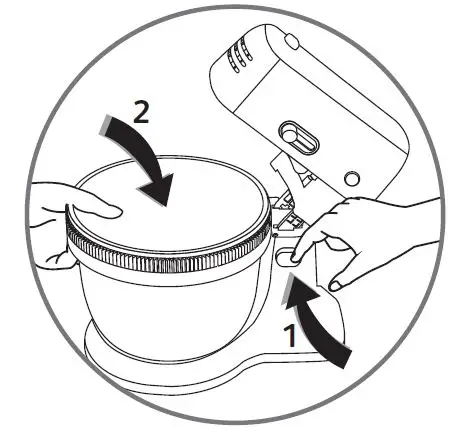 2
1