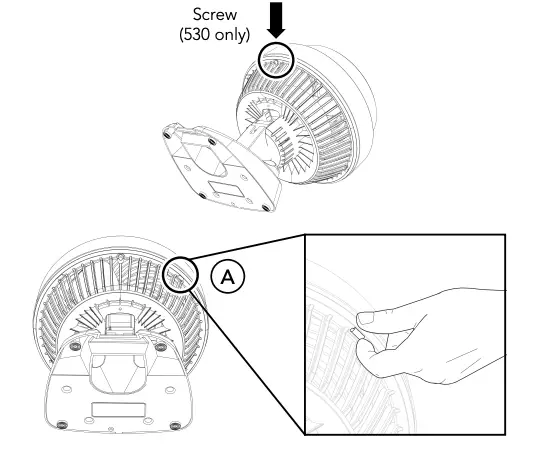 Screw
(530 only)

A