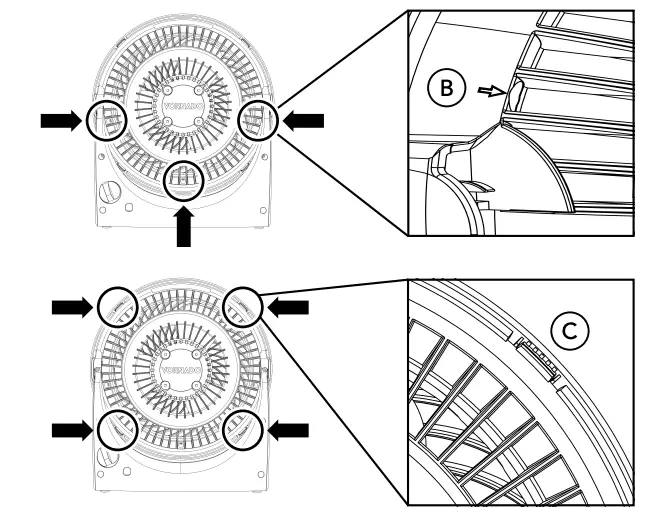 VORNADO

B

VORNADO

C