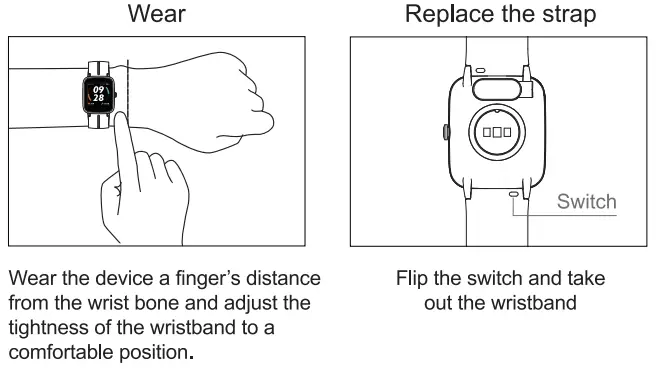 Wear

09
28

Wear the device a finger's distance from the wrist bone and adjust the tightness of the wristband to a comfortable position.

Replace the strap

Switch

Flip the switch and take out the wristband