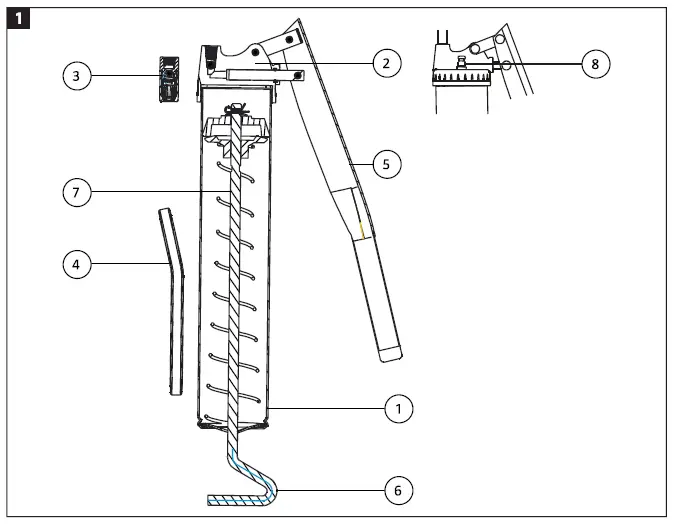 1

3

2

8

5

7

4

1

6