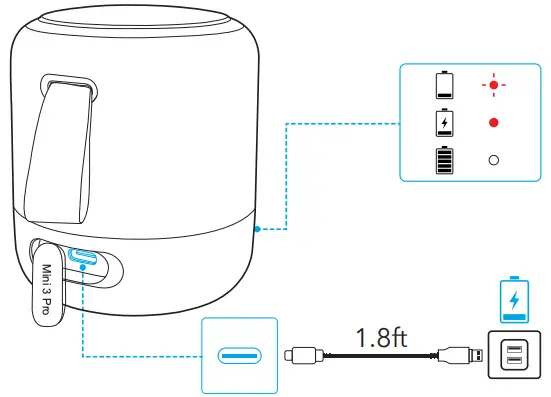 Mini 3 Pro

1.8ft