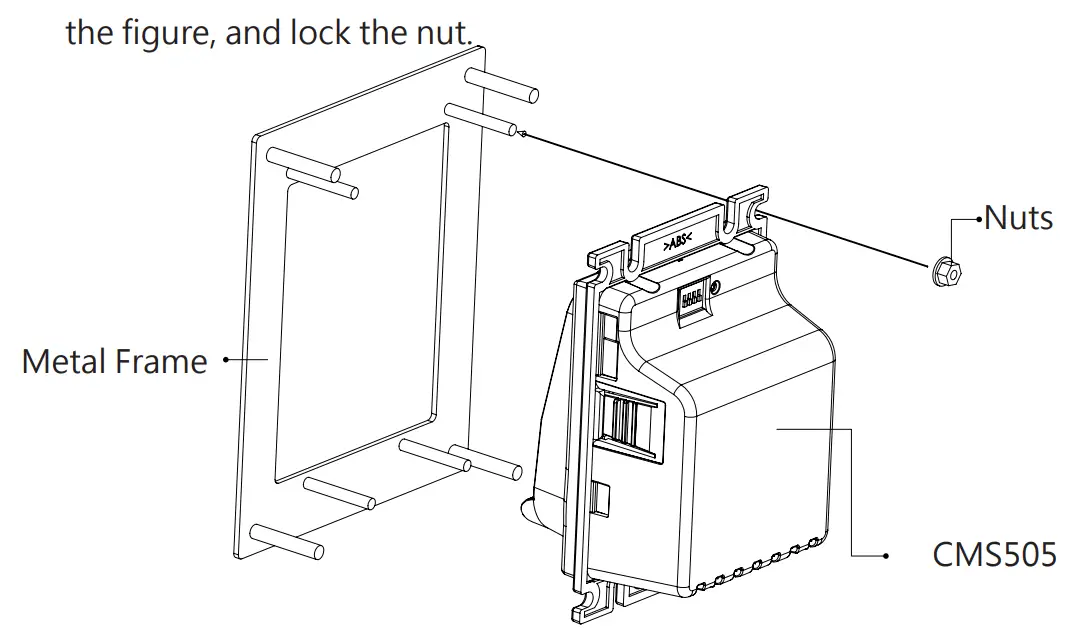 the figure, and lock the nut.

>ABS<

Nuts

Metal Frame

CMS505