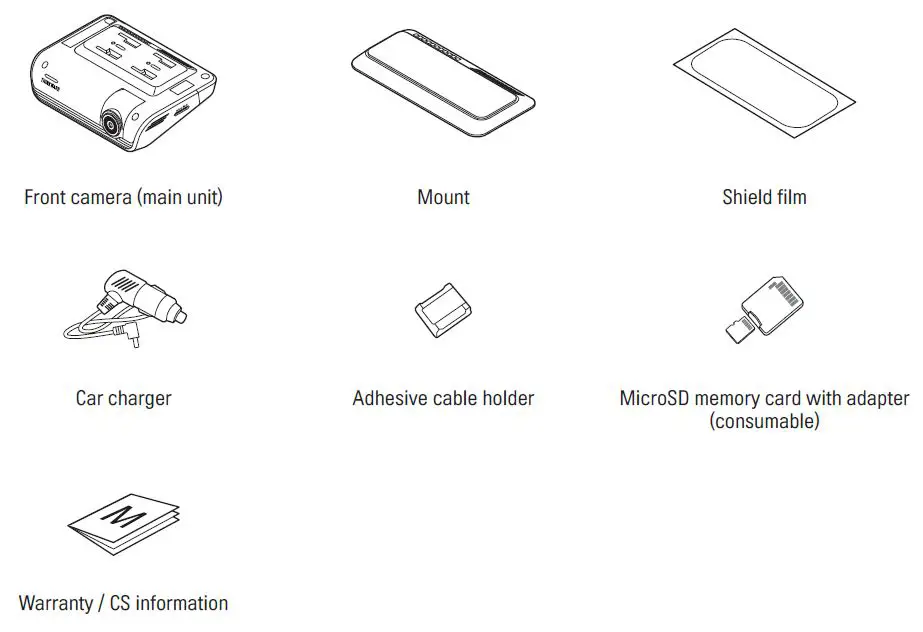 Front camera (main unit)

Mount

Shield film

Car charger

Adhesive cable holder

MicroSD memory card with adapter (consumable)

M

Warranty / CS information