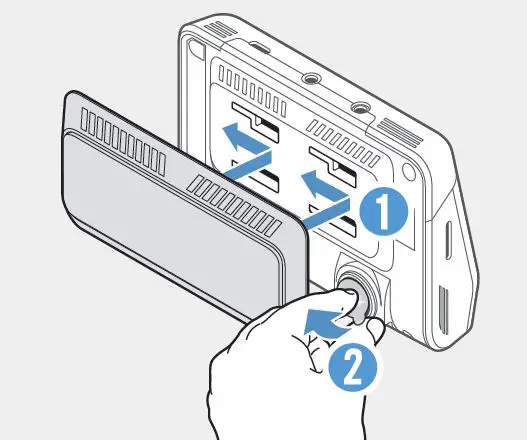 1
2