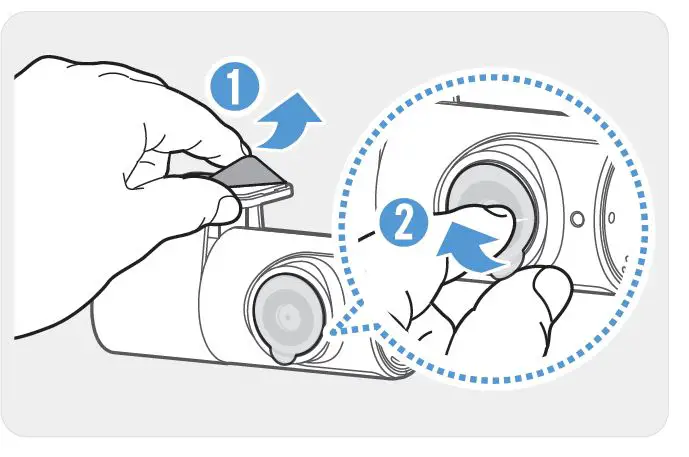 1

2