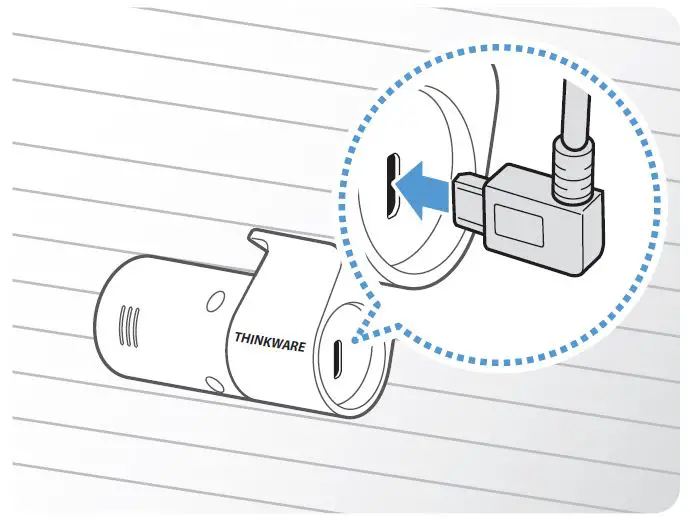 THINKWARE