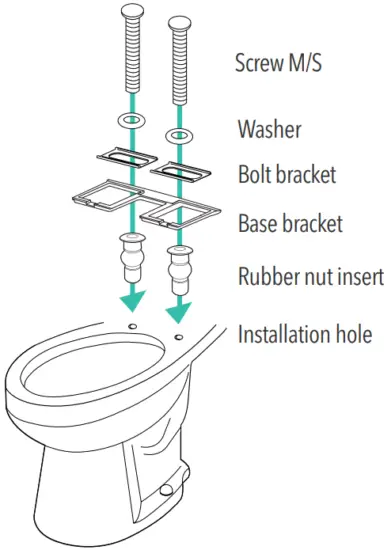 Screw M/S
Washer
Bolt bracket
Base bracket
Rubber nut insert
Installation hole