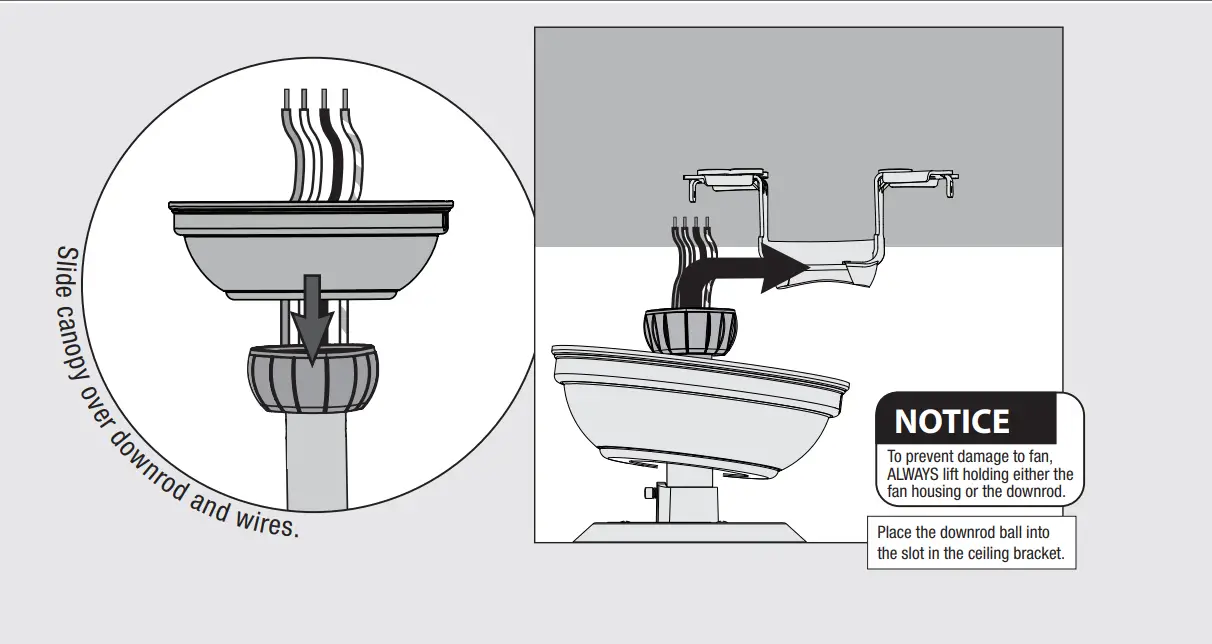 Slide canopy over downrod and wires.

NOTICE
To prevent damage to fan, ALWAYS lift holding either the fan housing or the downrod.

Place the downrod ball into the slot in the ceiling bracket.