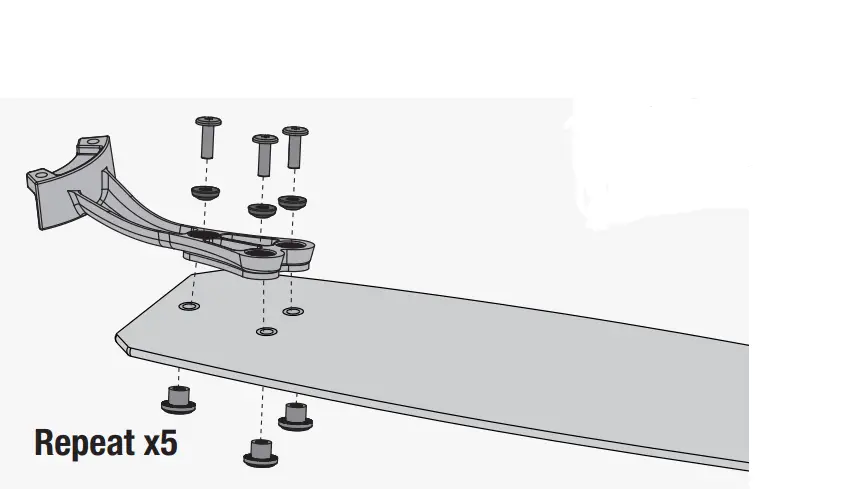 Repeat x5