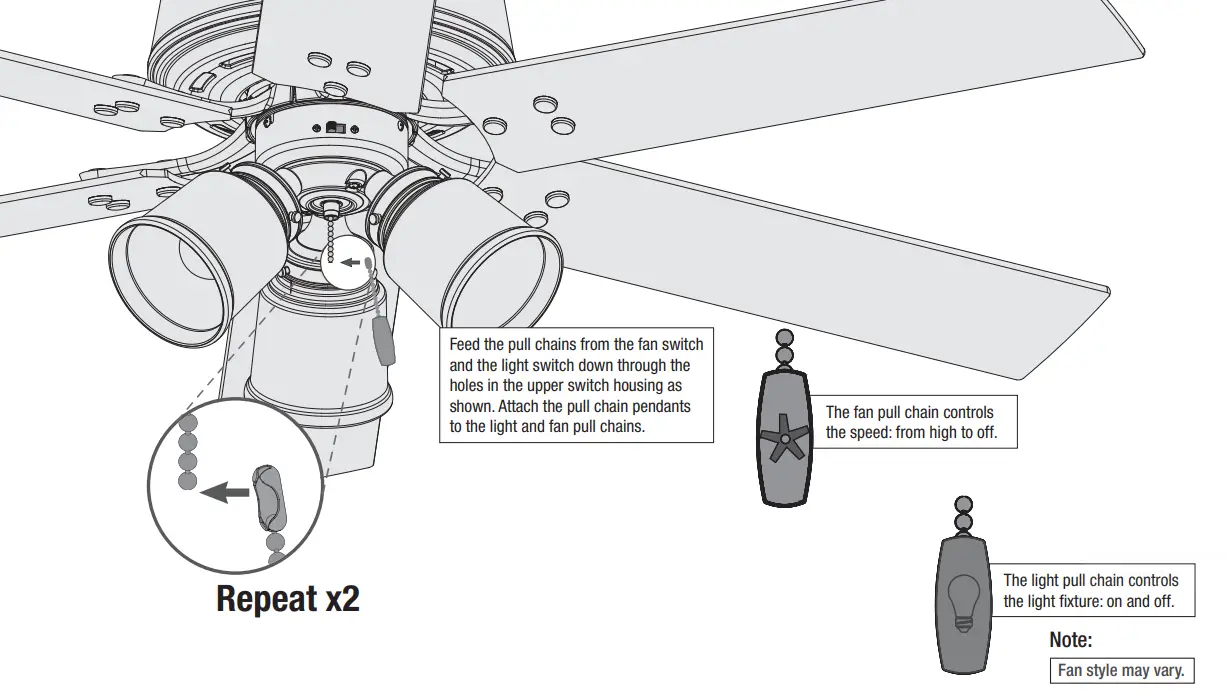 Feed the pull chains from the fan switch and the light switch down through the holes in the upper switch housing as shown. Attach the pull chain pendants to the light and fan pull chains.

The fan pull chain controls the speed: from high to off.

Repeat x2

The light pull chain controls the light fixture: on and off.

Note:

Fan style may vary.