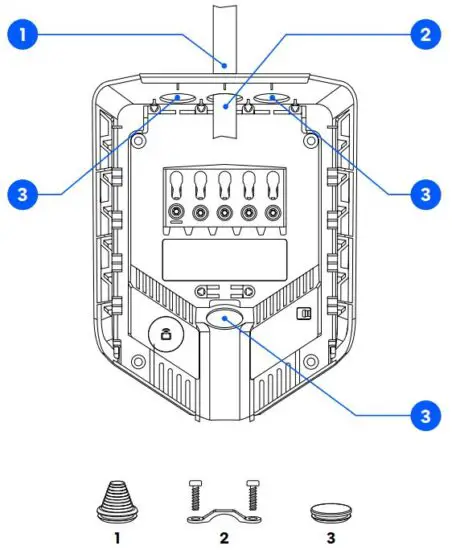 1
2
3
3
3
1
2
3