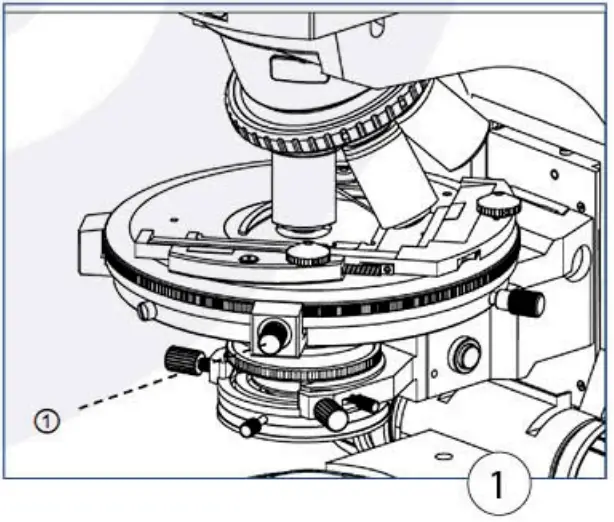 ①

1