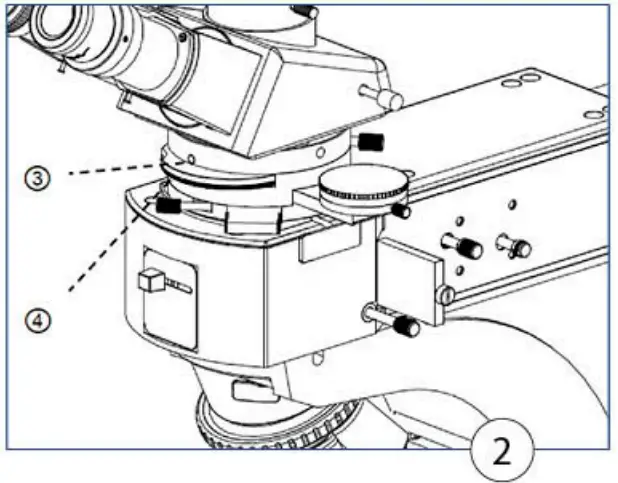 ③

④

2