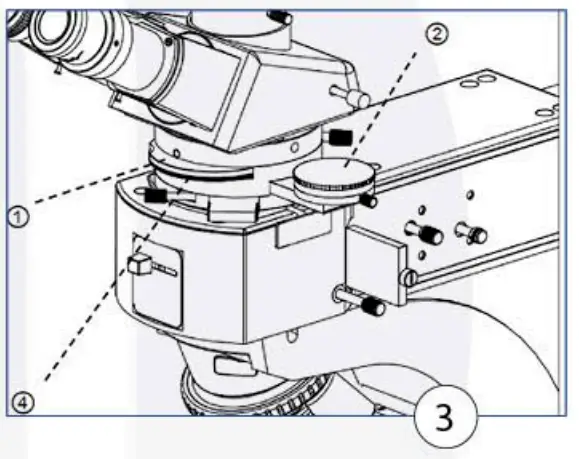 2
1
4
3