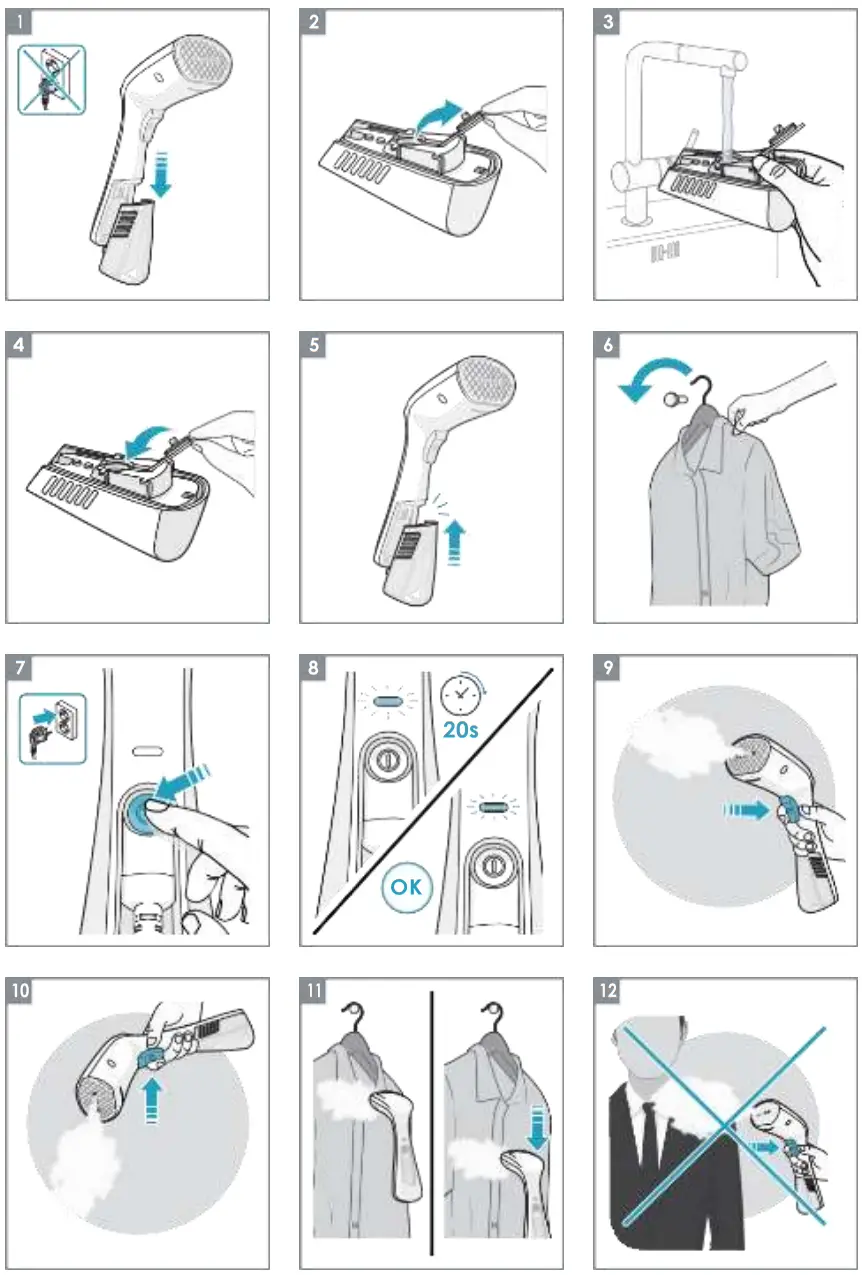 1

2

3

4

5

6

7

8

20s

OK

9

10

11

12