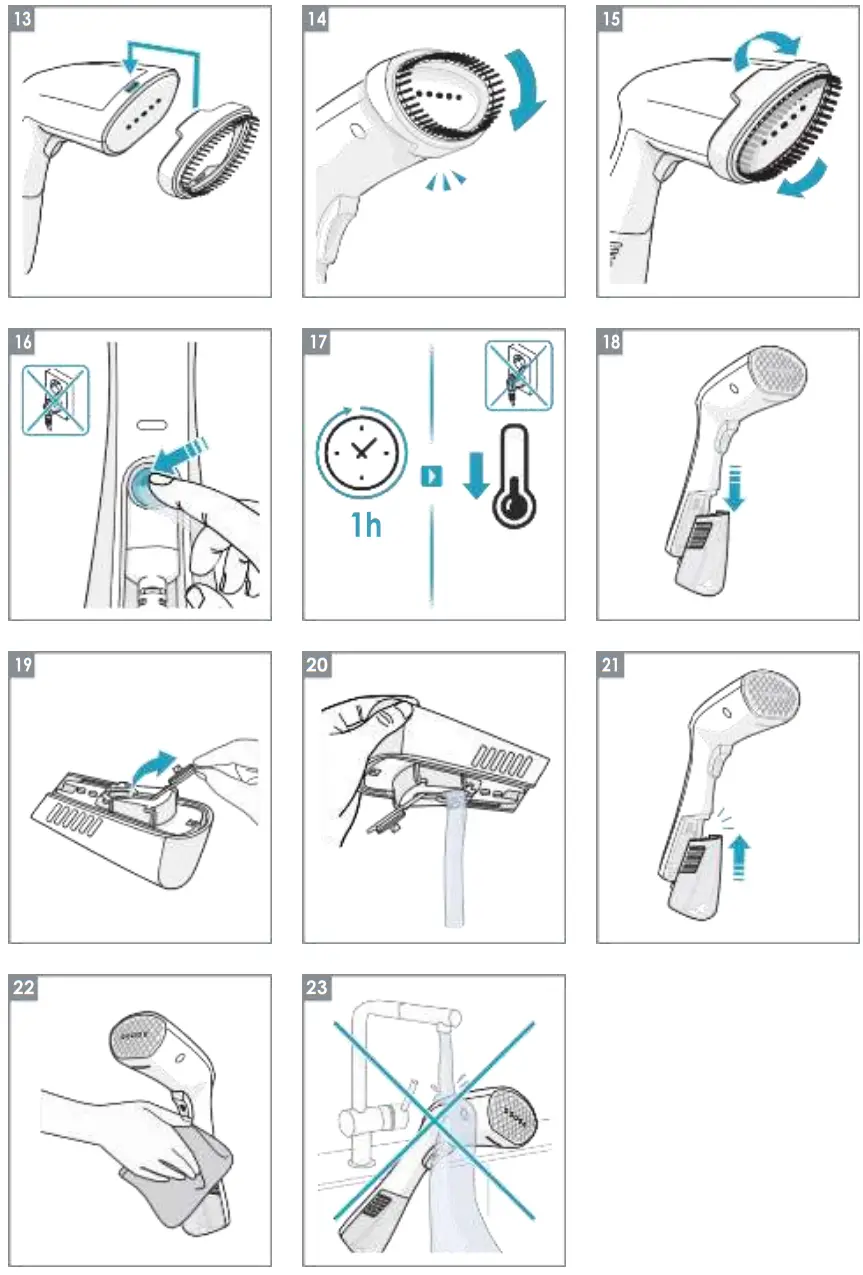 13

14

15

16

17

1h

18

19

20

21

22

23