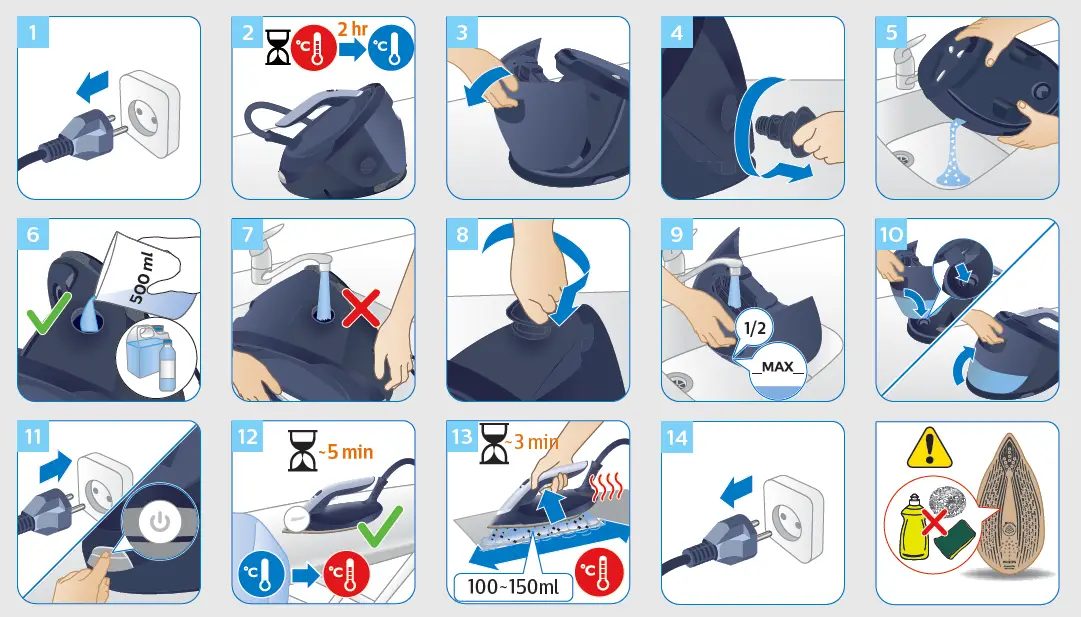 1

2 °C 2 hr °C

3

4

5

6 500 ml

7

8

9 1/2 MAX

10

11

12 ~5 min °C °C

13 ~3 min 100~150ml °C

14