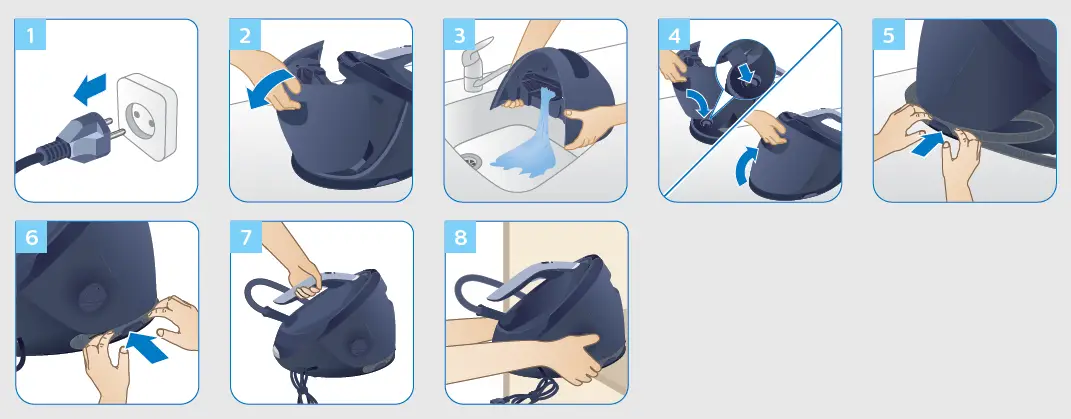 1
2
3
4
5
6
7
8