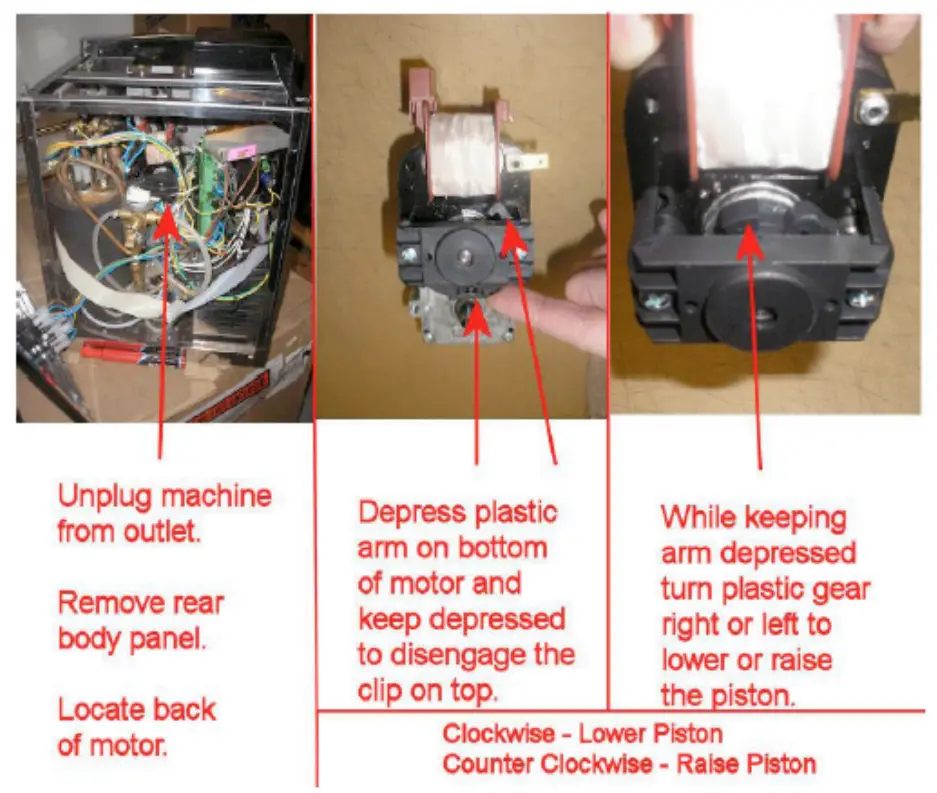 Unplug machine from outlet.

Remove rear body panel.

Locate back of motor.

Depress plastic arm on bottom of motor and keep depressed to disengage the clip on top.

While keeping arm depressed turn plastic gear right or left to lower or raise the piston.

Clockwise - Lower Piston
Counter Clockwise - Raise Piston