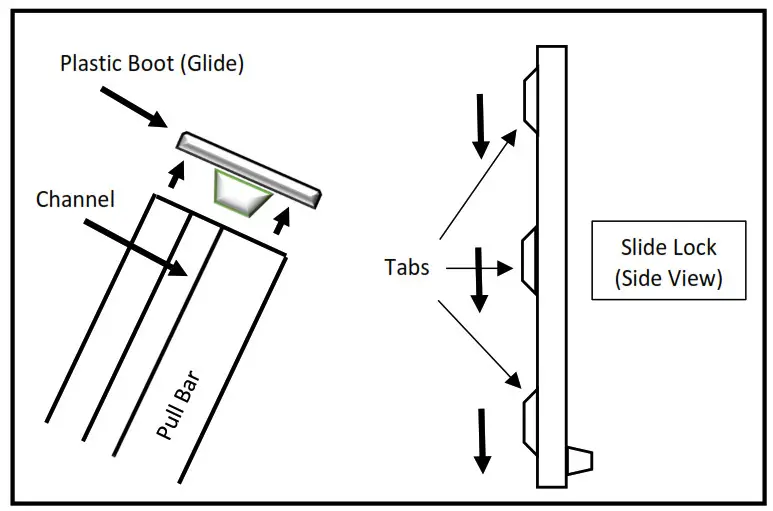 Plastic Boot (Glide)

Channel

Pull Bar

Tabs

Slide Lock
(Side View)