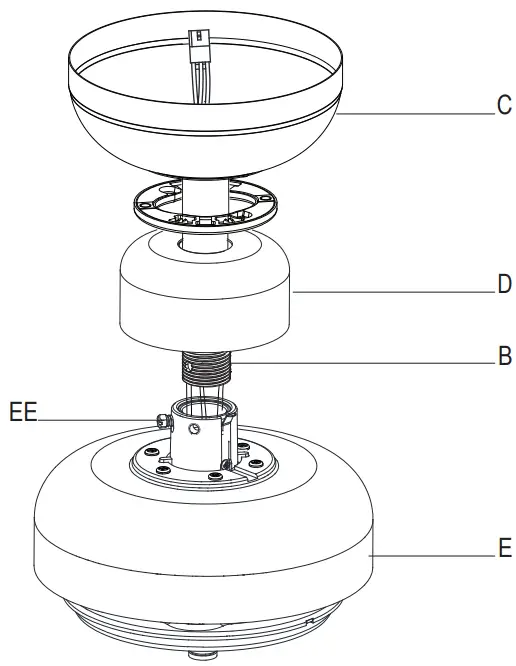 C
D
B
EE
E