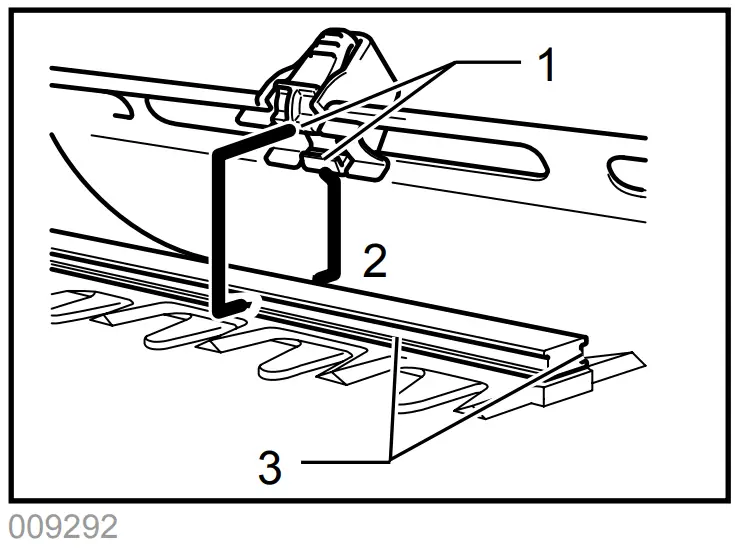 1
2
3
009292