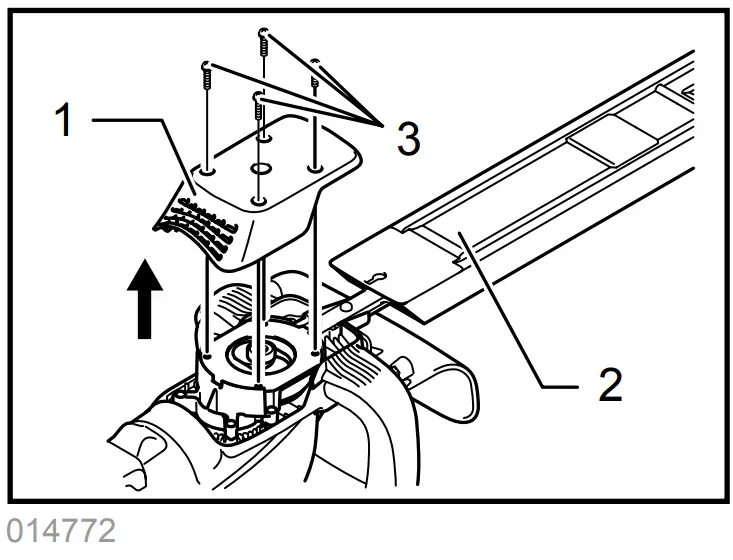 1
3
2
014772