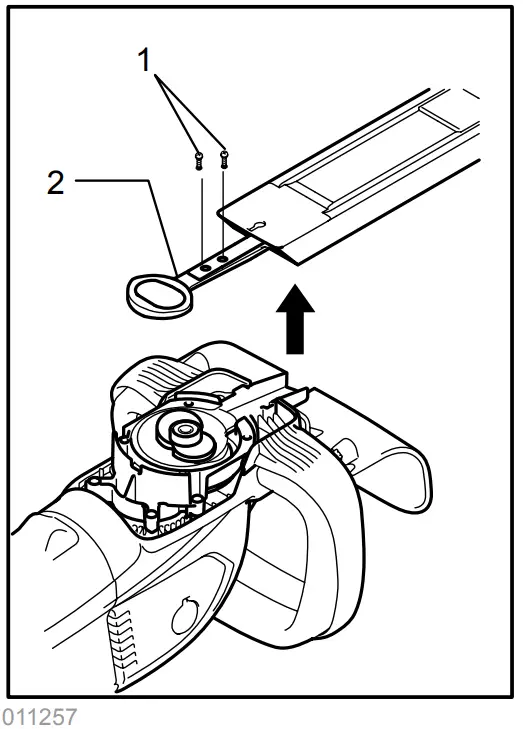 1
2
011257