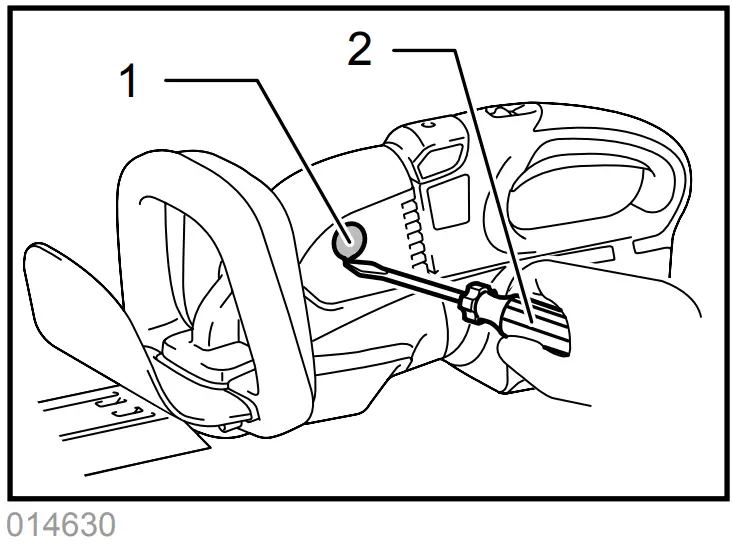 1
2
014630