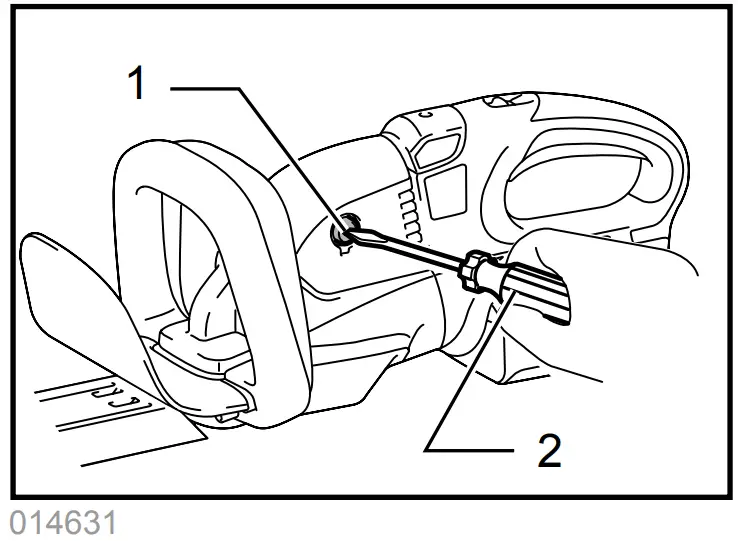 1
2
014631