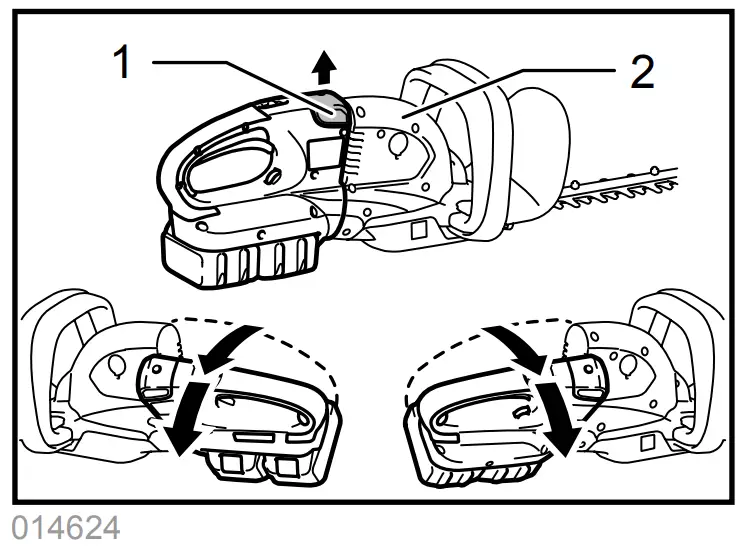 1
2
014624